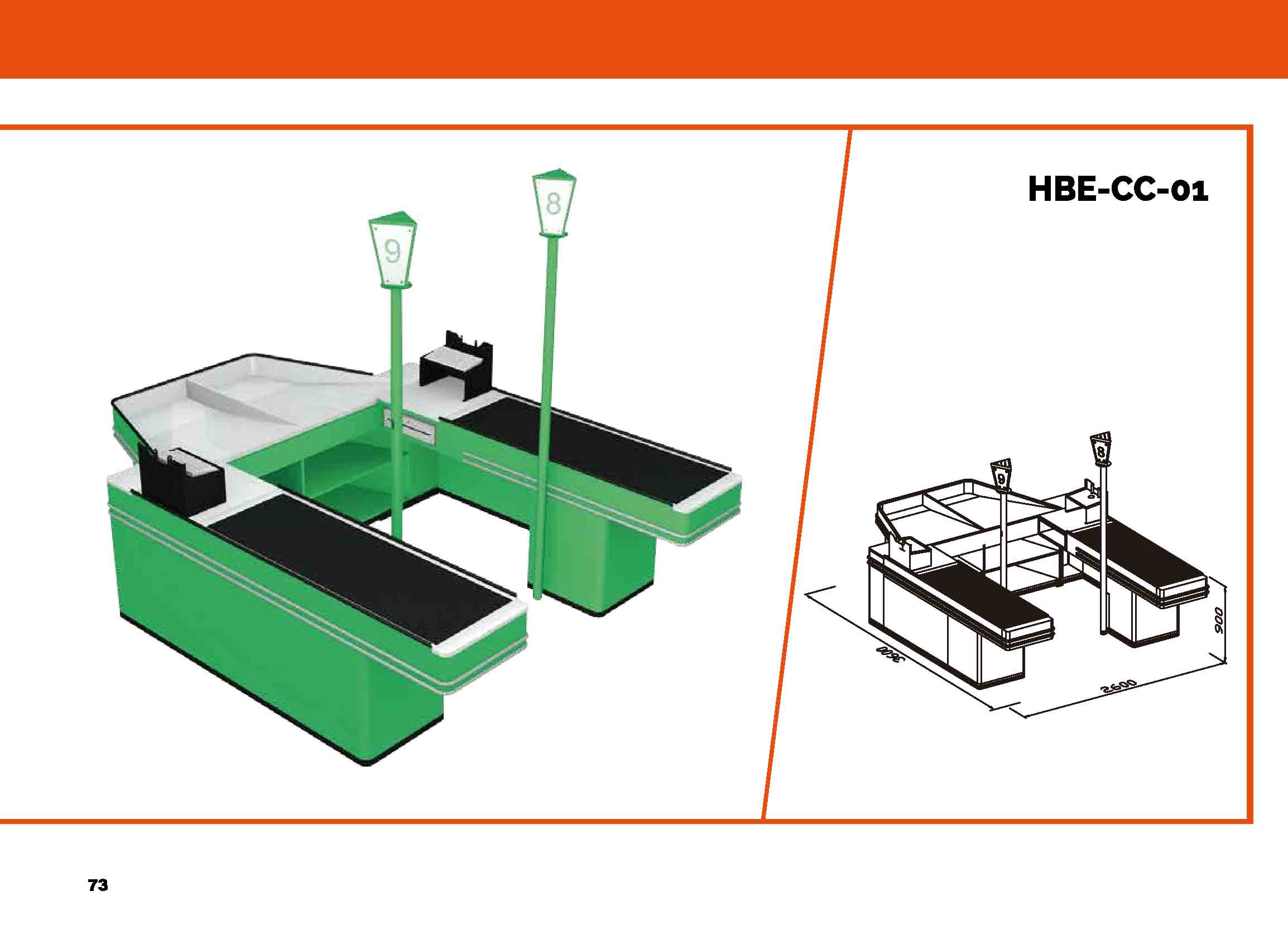 9

8

HBE-CC-01

9

8

3600

2600

900

73