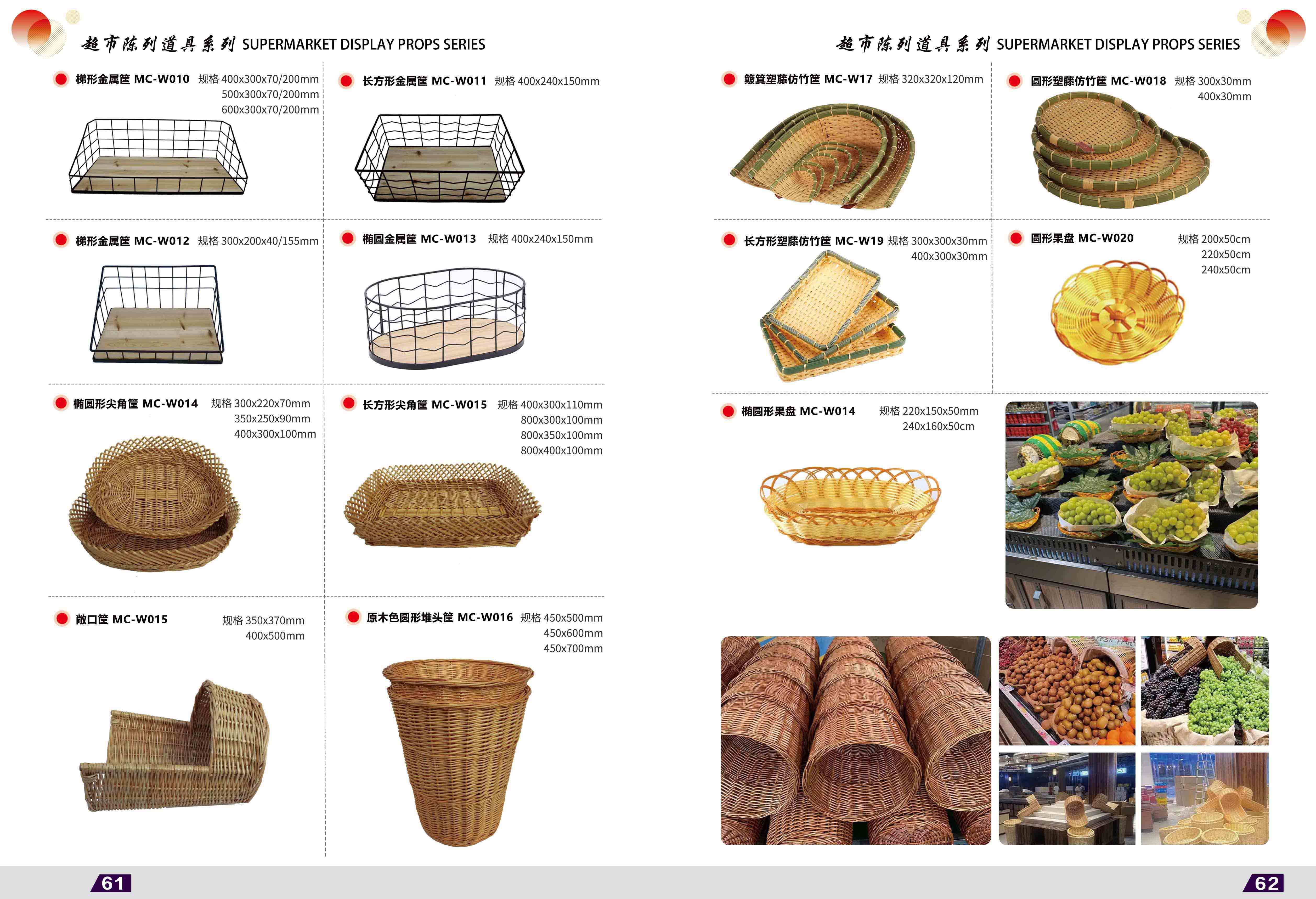 超市陈列道具系列 SUPERMARKET DISPLAY PROPS SERIES

梯形金属筐 MC-W010 规格 400x300x70/200mm
500x300x70/200mm
600x300x70/200mm

长方形金属筐 MC-W011 规格 400x240x150mm

梯形金属筐 MC-W012 规格 300x200x40/155mm

椭圆金属筐 MC-W013 规格 400x240x150mm

椭圆形尖角筐 MC-W014 规格 300x220x70mm
350x250x90mm
400x300x100mm

长方形尖角筐 MC-W015 规格 400x300x110mm
800x300x100mm
800x350x100mm
800x400x100mm

敞口筐 MC-W015 规格 350x370mm
400x500mm

原木色圆形堆头筐 MC-W016 规格 450x500mm
450x600mm
450x700mm

61

超市陈列道具系列 SUPERMARKET DISPLAY PROPS SERIES

簸箕塑藤仿竹筐 MC-W17 规格 320x320x120mm

圆形塑藤仿竹筐 MC-W018 规格 300x30mm
400x30mm

长方形塑藤仿竹筐 MC-W19 规格 300x300x30mm
400x300x30mm

圆形果盘 MC-W020 规格 200x50cm
220x50cm
240x50cm

椭圆形果盘 MC-W014 规格 220x150x50mm
240x160x50cm

62