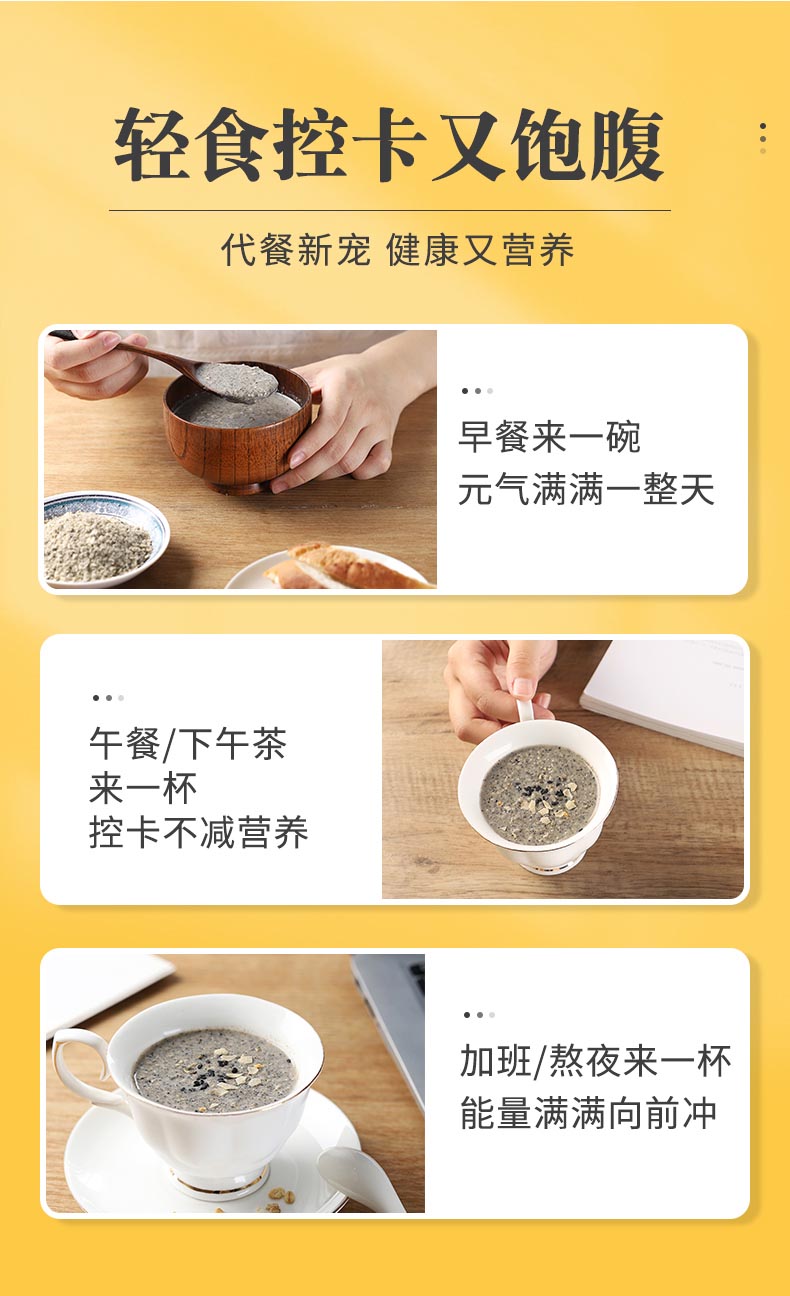 轻食控卡又饱腹

代餐新宠 健康又营养

早餐来一碗
元气满满一整天

午餐/下午茶
来一杯
控卡不减营养

加班/熬夜来一杯
能量满满向前冲